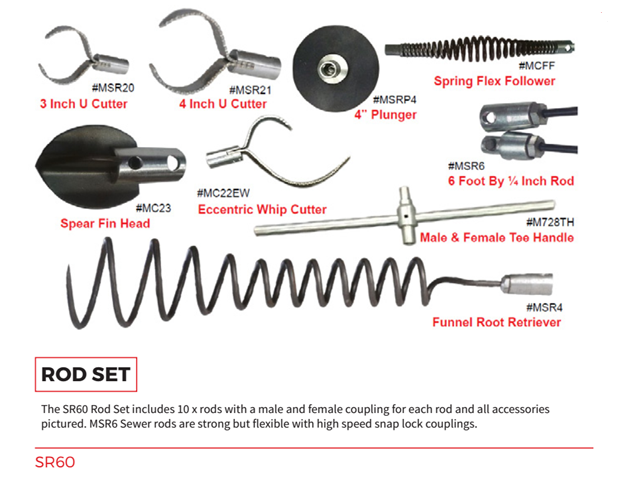 #MSR20
3 Inch U Cutter

#MSR21
4 Inch U Cutter

#MSRP4
4" Plunger

#MCFF
Spring Flex Follower

#MSR6
6 Foot By ¼ Inch Rod

#MC23
Spear Fin Head

#MC22EW
Eccentric Whip Cutter

#M728TH
Male & Female Tee Handle

#MSR4
Funnel Root Retriever

ROD SET

The SR60 Rod Set includes 10 x rods with a male and female coupling for each rod and all accessories pictured. MSR6 Sewer rods are strong but flexible with high speed snap lock couplings.

SR60